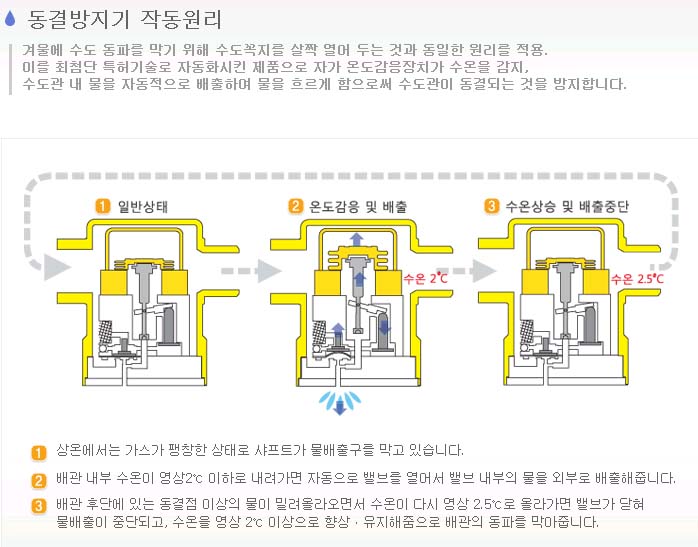 동결방지기 작동원리

겨울에 수도 동파를 막기 위해 수도꼭지를 살짝 열어 두는 것과 동일한 원리를 적용.
이를 최첨단 특허기술로 자동화시킨 제품으로 자가 온도감응장치가 수온을 감지,
수도관 내 물을 자동적으로 배출하여 물을 흐르게 함으로써 수도관이 동결되는 것을 방지합니다.

1 일반상태

2 온도감응 및 배출

수온 2℃

3 수온상승 및 배출중단

수온 2.5℃

1 상온에서는 가스가 팽창한 상태로 샤프트가 물배출구를 막고 있습니다.

2 배관 내부 수온이 영상2℃ 이하로 내려가면 자동으로 밸브를 열어서 밸브 내부의 물을 외부로 배출해줍니다.

3 배관 후단에 있는 동결점 이상의 물이 밀려올라오면서 수온이 다시 영상 2.5℃로 올라가면 밸브가 닫혀 물배출이 중단되고, 수온을 영상 2℃ 이상으로 향상 · 유지해줌으로 배관의 동파를 막아줍니다.